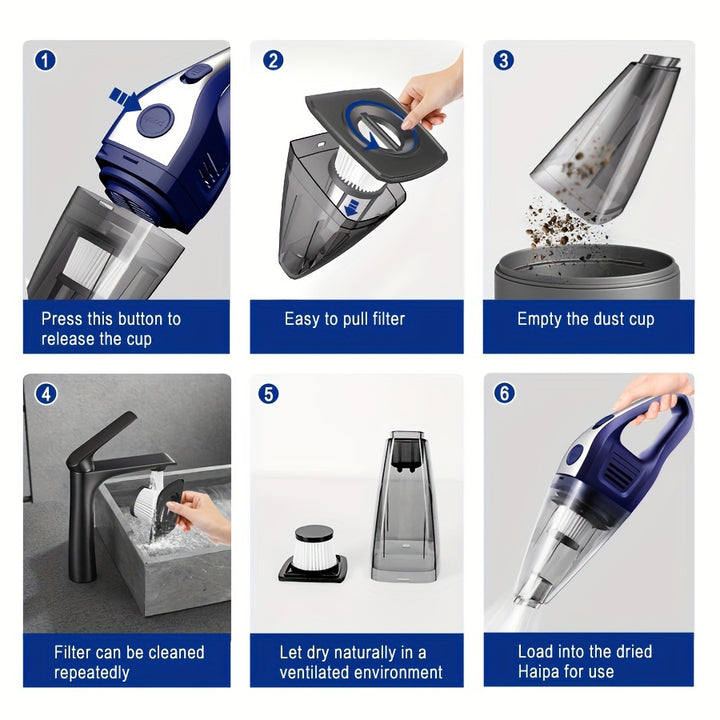 1
Press this button to release the cup

2
Easy to pull filter

3
Empty the dust cup

4
Filter can be cleaned repeatedly

5
Let dry naturally in a ventilated environment

6
Load into the dried Haipa for use