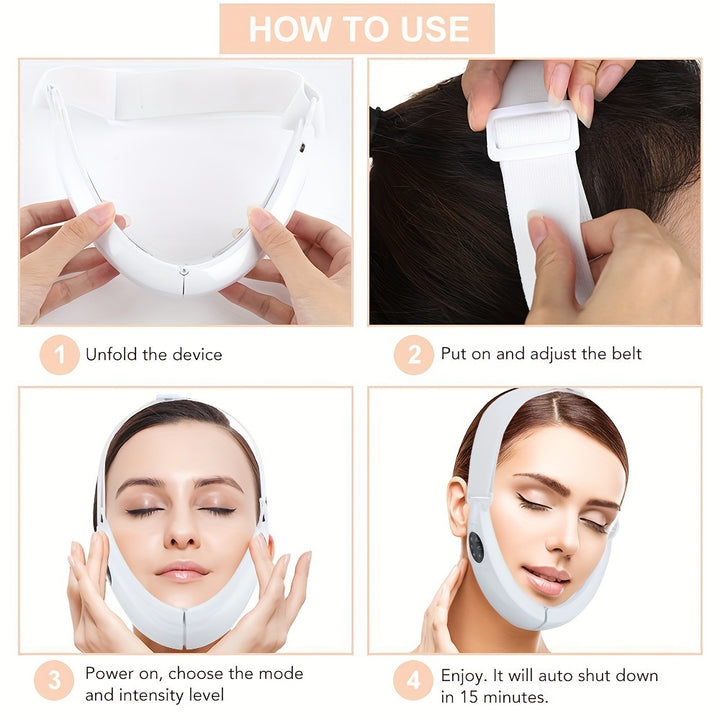 HOW TO USE

1 Unfold the device

2 Put on and adjust the belt

3 Power on, choose the mode and intensity level

4 Enjoy. It will auto shut down in 15 minutes.