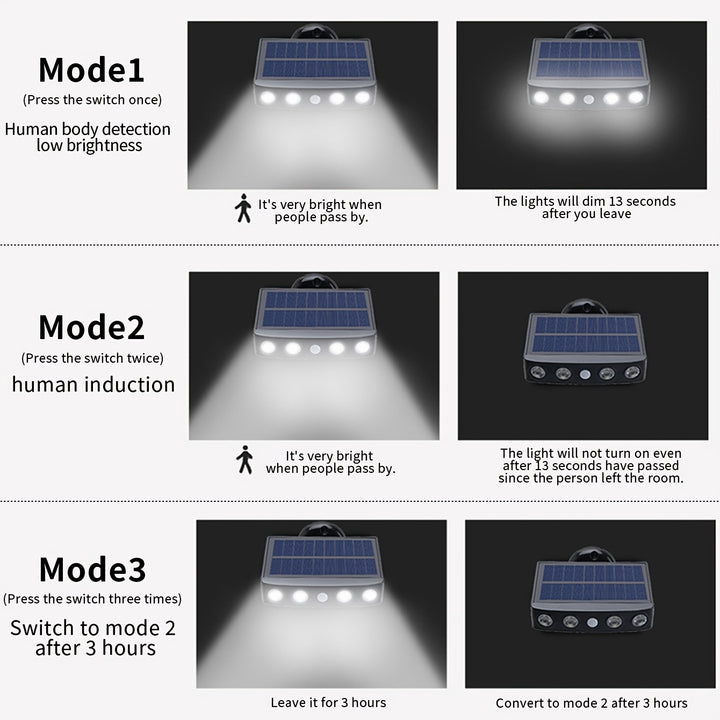 Mode1
(Press the switch once)
Human body detection low brightness

It's very bright when people pass by.

The lights will dim 13 seconds after you leave

Mode2
(Press the switch twice)
human induction

It's very bright when people pass by.

The light will not turn on even after 13 seconds have passed since the person left the room.

Mode3
(Press the switch three times)
Switch to mode 2 after 3 hours

Leave it for 3 hours

Convert to mode 2 after 3 hours