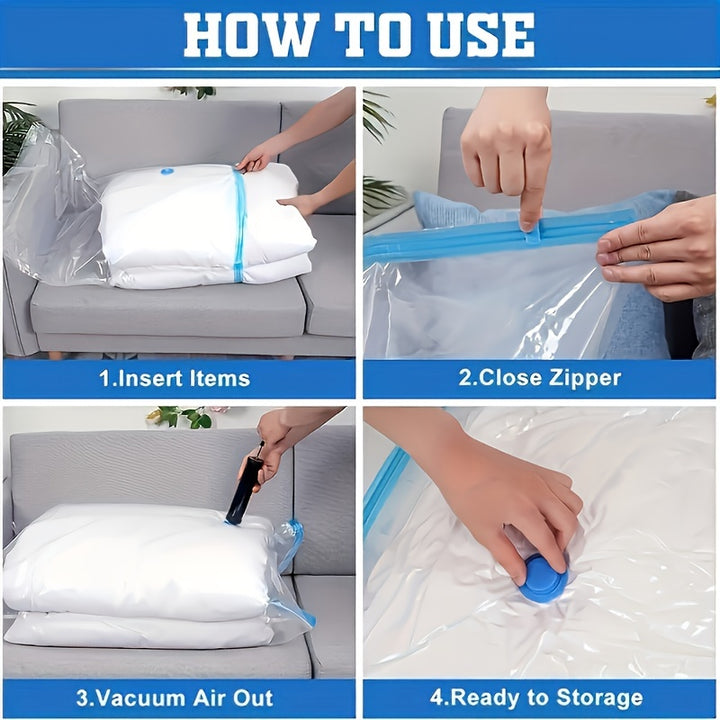 HOW TO USE

1.Insert Items

2.Close Zipper

3.Vacuum Air Out

4.Ready to Storage