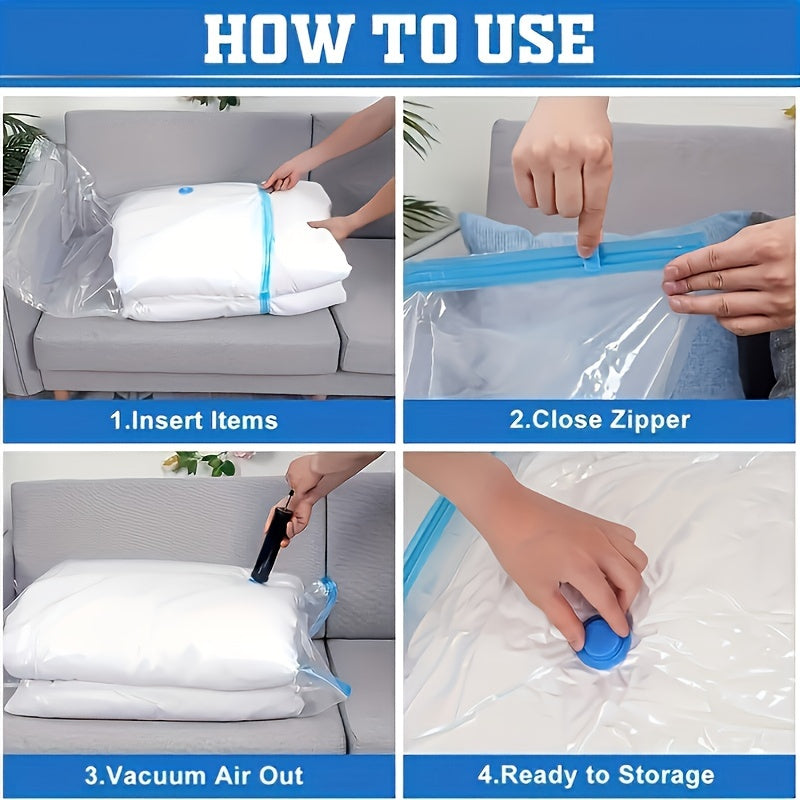 HOW TO USE

1.Insert Items

2.Close Zipper

3.Vacuum Air Out

4.Ready to Storage