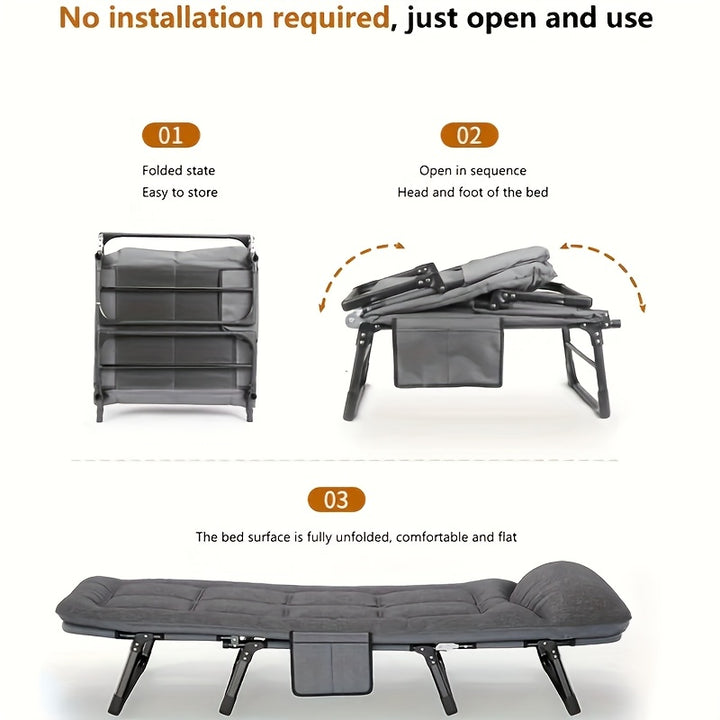 No installation required, just open and use

01
Folded state
Easy to store

02
Open in sequence
Head and foot of the bed

03
The bed surface is fully unfolded, comfortable and flat