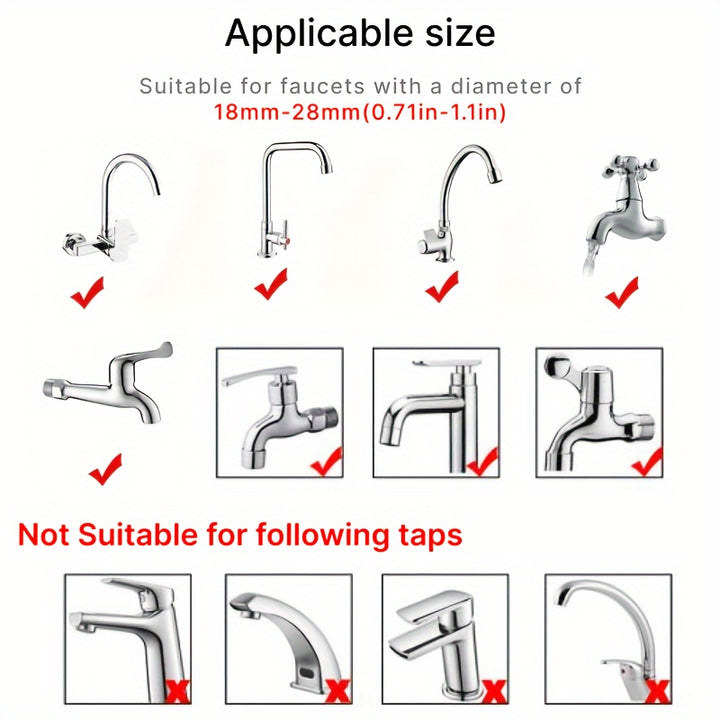 Applicable size

Suitable for faucets with a diameter of
18mm-28mm(0.71in-1.1in)

Not Suitable for following taps