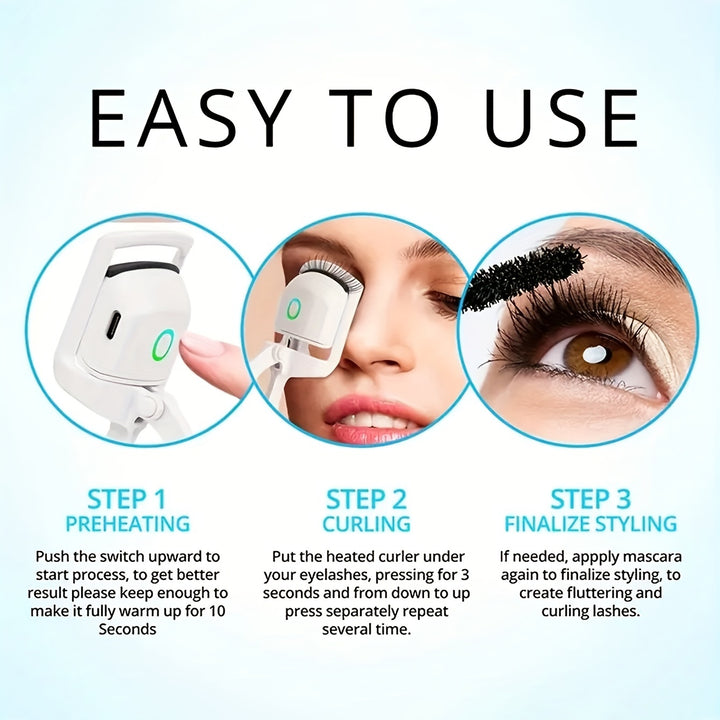 EASY TO USE

STEP 1
PREHEATING

Push the switch upward to start process, to get better result please keep enough to make it fully warm up for 10 Seconds

STEP 2
CURLING

Put the heated curler under your eyelashes, pressing for 3 seconds and from down to up press separately repeat several time.

STEP 3
FINALIZE STYLING

If needed, appply mascara again to finalize styling, to create fluttering and curling lashes.