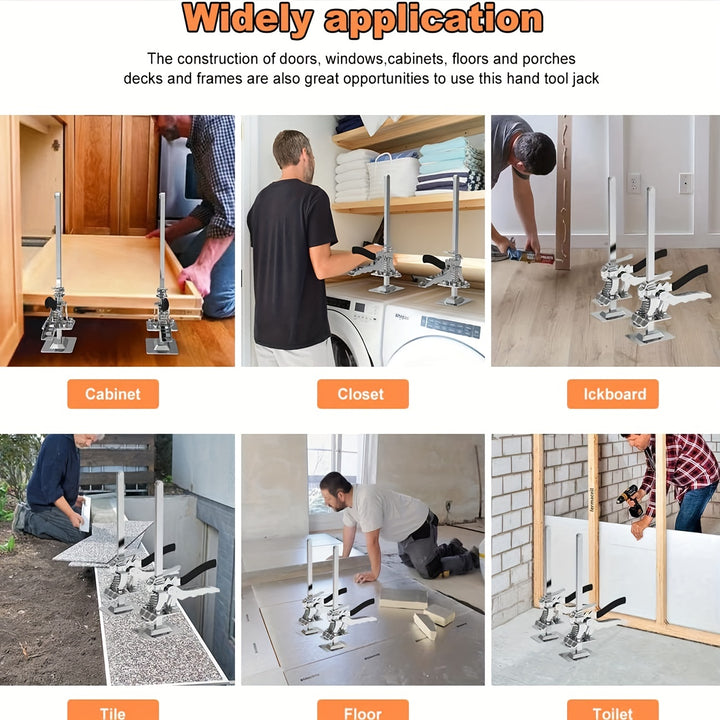 Widely application

The construction of doors, windows,cabinets, floors and porches decks and frames are also great opportunities to use this hand tool jack

Cabinet

Closet

Ickboard

Tile

Floor

Toilet