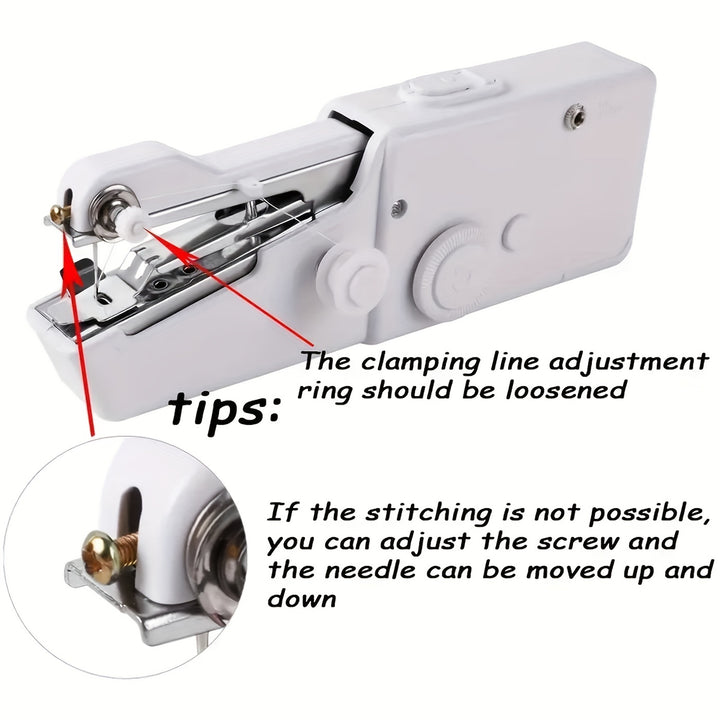 The clamping line adjustment ring should be loosened

tips:

If the stitching is not possible, you can adjust the screw and the needle can be moved up and down