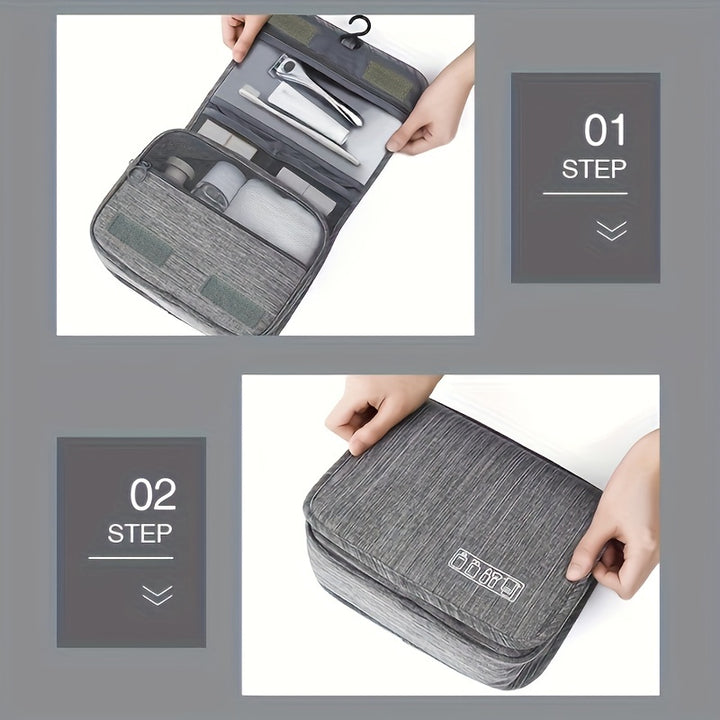 01
STEP

02
STEP