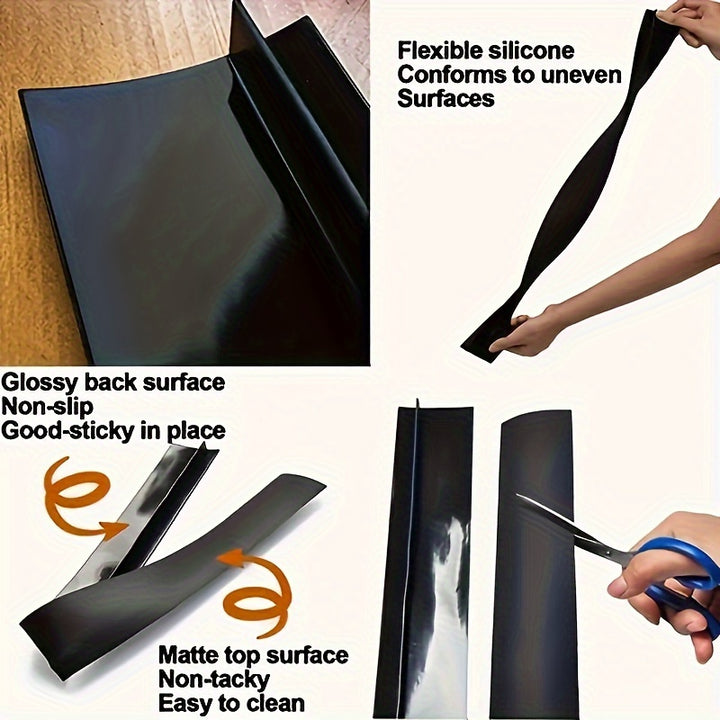 Flexible silicone
Conforms to uneven
Surfaces

Glossy back surface
Non-slip
Good-sticky in place

Matte top surface
Non-tacky
Easy to clean