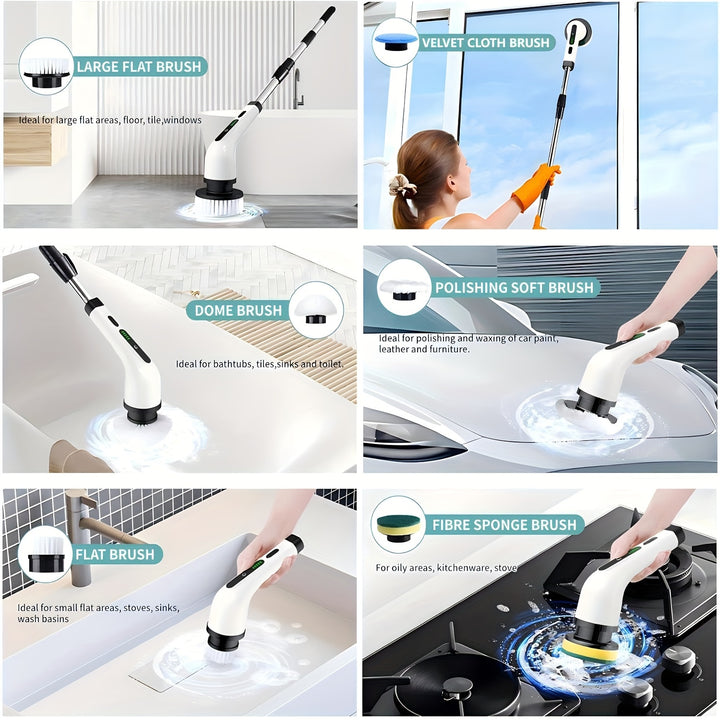 LARGE FLAT BRUSH

Ideal for large flat areas, floor, tile,windows

VELVET CLOTH BRUSH

DOME BRUSH

Ideal for bathtubs, tiles,sinks and toilet.

POLISHING SOFT BRUSH

Ideal for polishing and waxing of car paint, leather and furniture.

FLAT BRUSH

Ideal for small flat areas, stoves, sinks, wash basins

FIBRE SPONGE BRUSH

For oily areas, kitchenware, stove