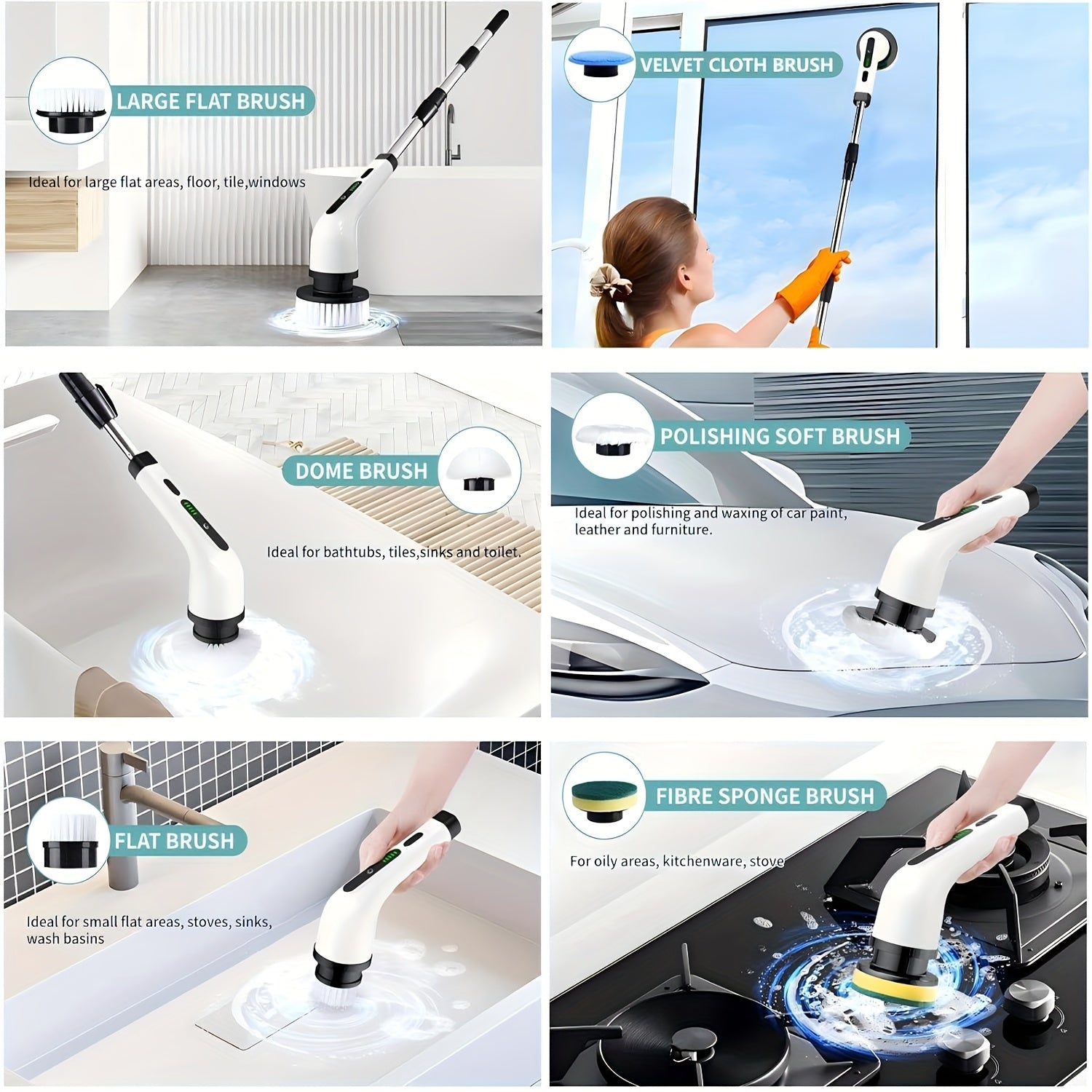 LARGE FLAT BRUSH

Ideal for large flat areas, floor, tile,windows

VELVET CLOTH BRUSH

DOME BRUSH

Ideal for bathtubs, tiles,sinks and toilet.

POLISHING SOFT BRUSH

Ideal for polishing and waxing of car paint, leather and furniture.

FLAT BRUSH

Ideal for small flat areas, stoves, sinks, wash basins

FIBRE SPONGE BRUSH

For oily areas, kitchenware, stove