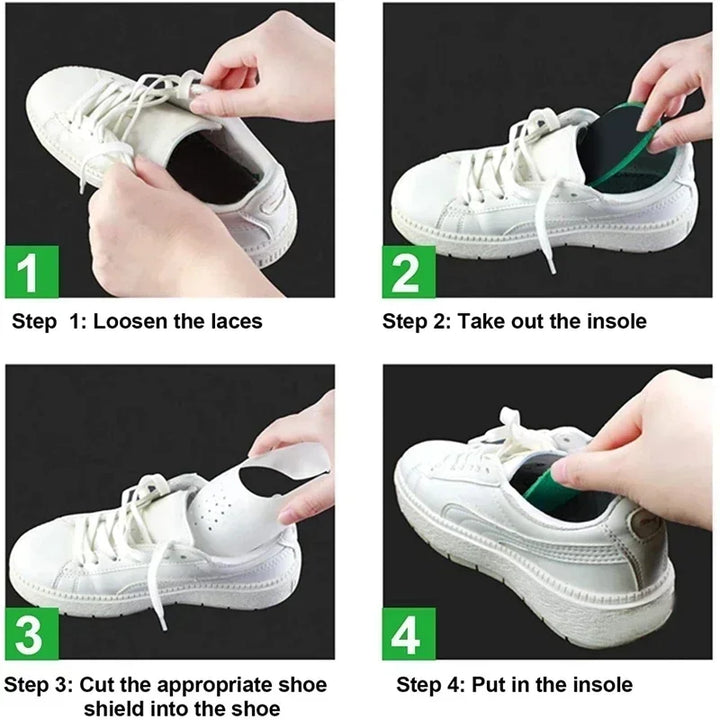 1

Step 1: Loosen the laces

2

Step 2: Take out the insole

3

Step 3: Cut the appropriate shoe shield into the shoe

4

Step 4: Put in the insole