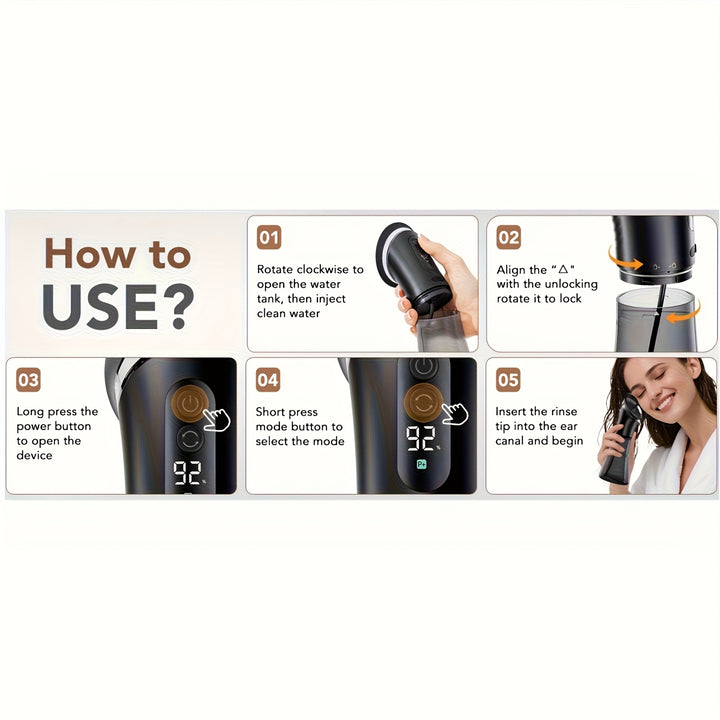 How to USE?

01
Rotate clockwise to open the water tank, then inject clean water

02
Align the "△" with the unlocking rotate it to lock

03
Long press the power button to open the device

92 %

04
Short press mode button to select the mode

92 %
P+

05
Insert the rinse tip into the ear canal and begin