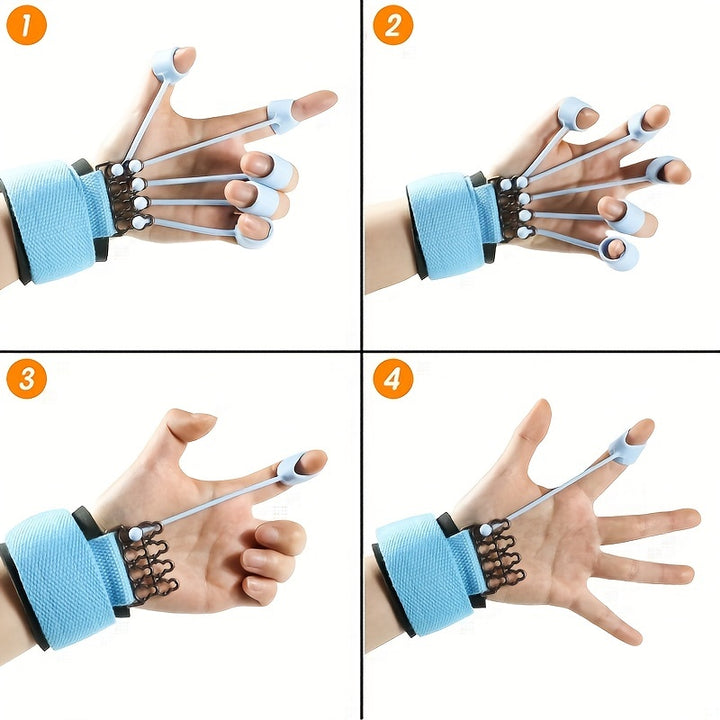 1

2

3

4