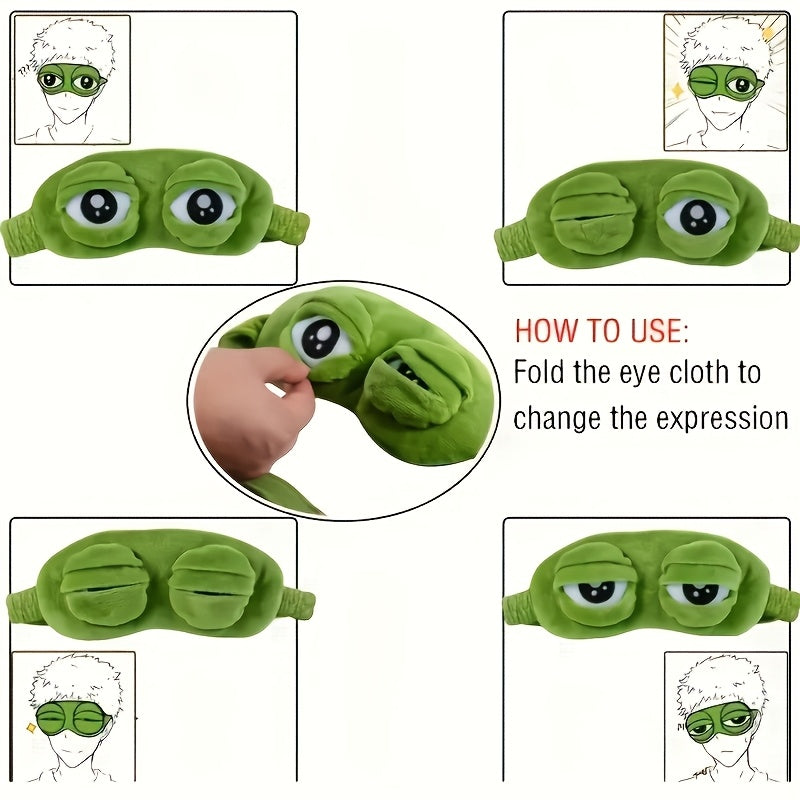 ???

HOW TO USE:
Fold the eye cloth to change the expression