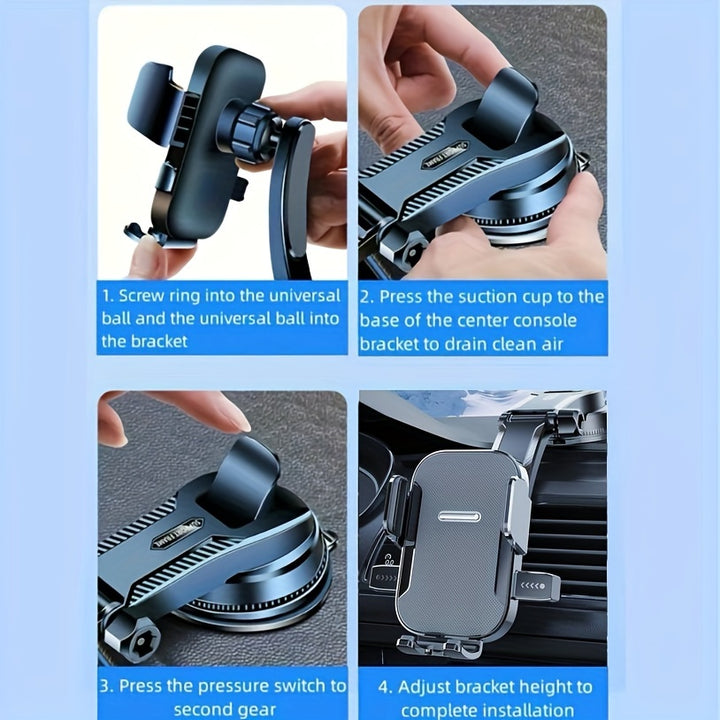 1. Screw ring into the universal ball and the universal ball into the bracket

2. Press the suction cup to the base of the center console bracket to drain clean air

3. Press the pressure switch to second gear

4. Adjust bracket height to complete installation