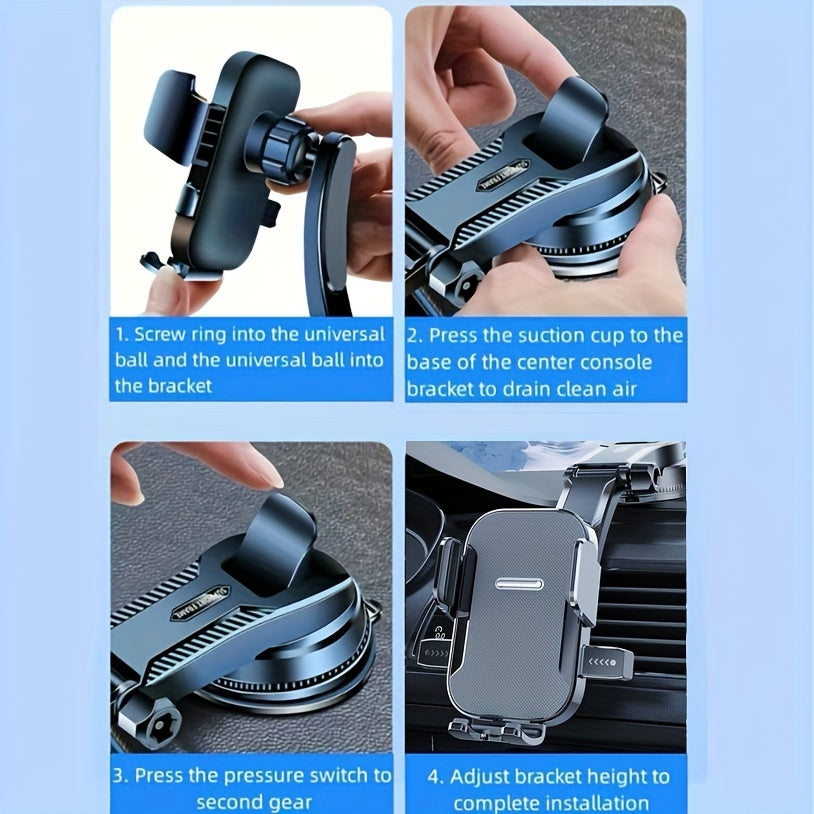 1. Screw ring into the universal ball and the universal ball into the bracket

2. Press the suction cup to the base of the center console bracket to drain clean air

3. Press the pressure switch to second gear

4. Adjust bracket height to complete installation