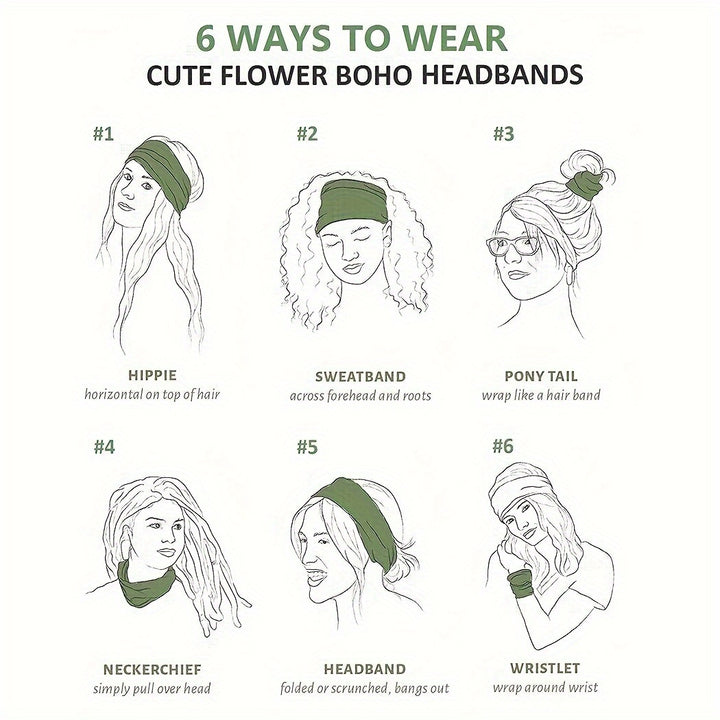 6 WAYS TO WEAR
CUTE FLOWER BOHO HEADBANDS

#1

HIPPIE
horizontal on top of hair

#2

SWEATBAND
across forehead and roots

#3

PONY TAIL
wrap like a hair band

#4

NECKERCHIEF
simply pull over head

#5

HEADBAND
folded or scrunched, bangs out

#6

WRISTLET
wrap around wrist