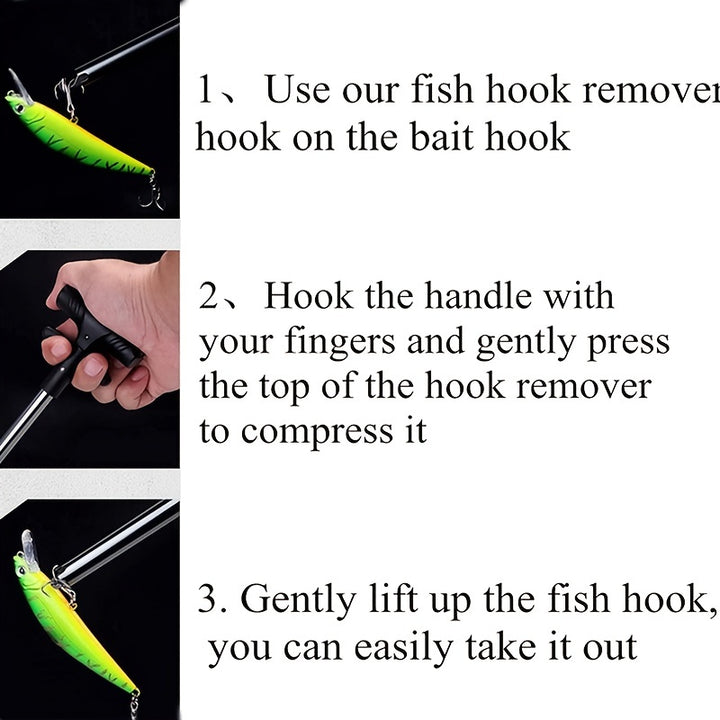 1、 Use our fish hook remover hook on the bait hook

2、 Hook the handle with your fingers and gently press the top of the hook remover to compress it

3. Gently lift up the fish hook, you can easily take it out