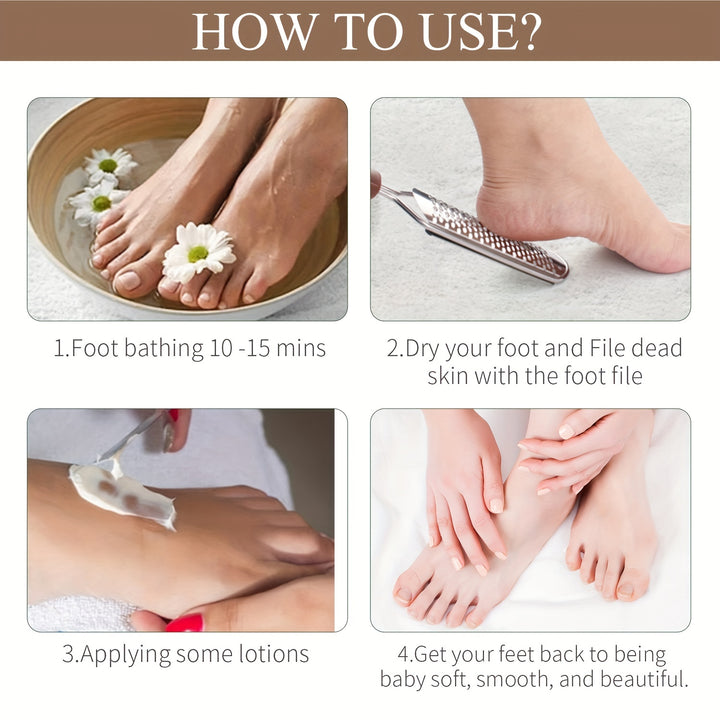 HOW TO USE?

1.Foot bathing 10 -15 mins

2.Dry your foot and File dead skin with the foot file

3.Applying some lotions

4.Get your feet back to being baby soft, smooth, and beautiful.