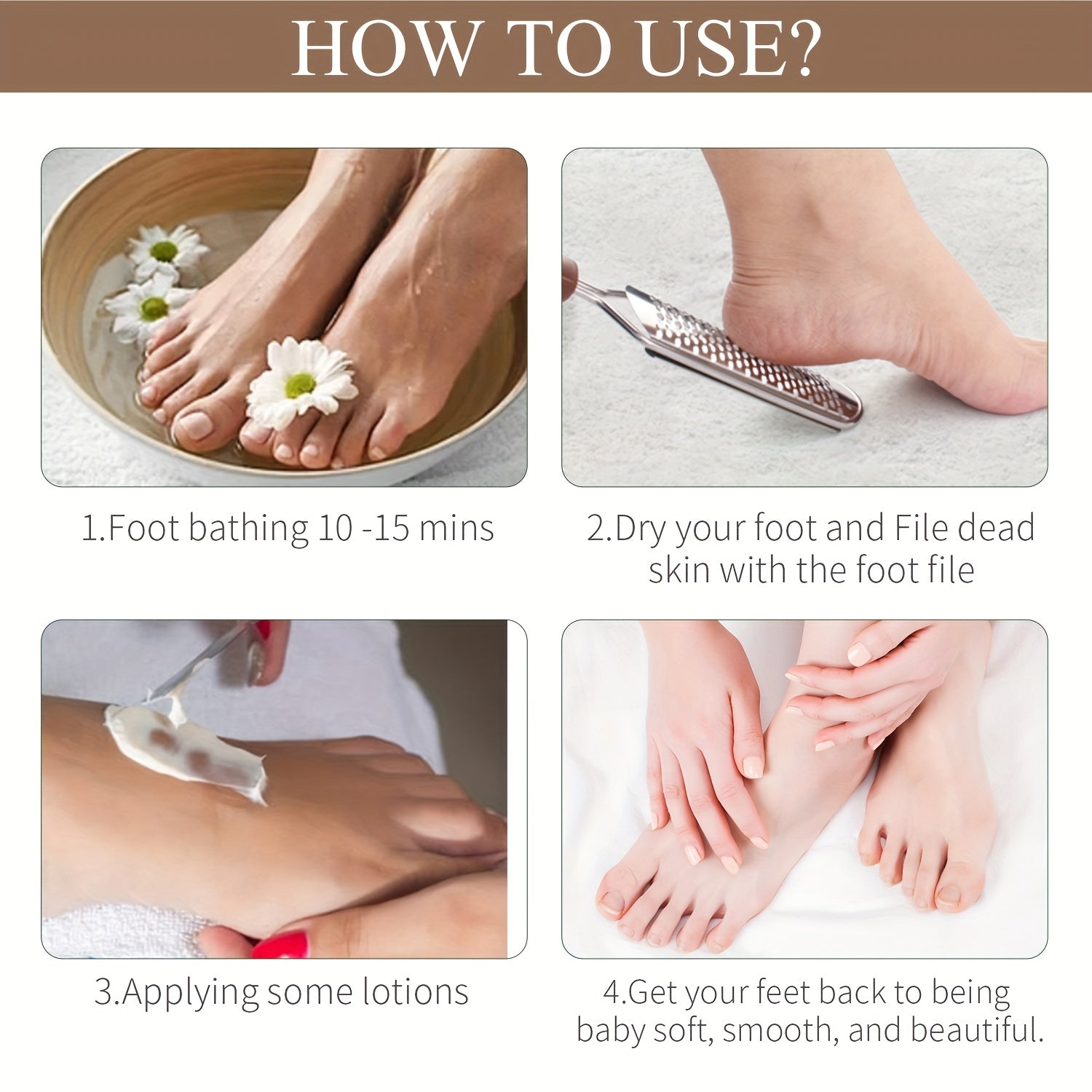 HOW TO USE?

1.Foot bathing 10 -15 mins

2.Dry your foot and File dead skin with the foot file

3.Applying some lotions

4.Get your feet back to being baby soft, smooth, and beautiful.