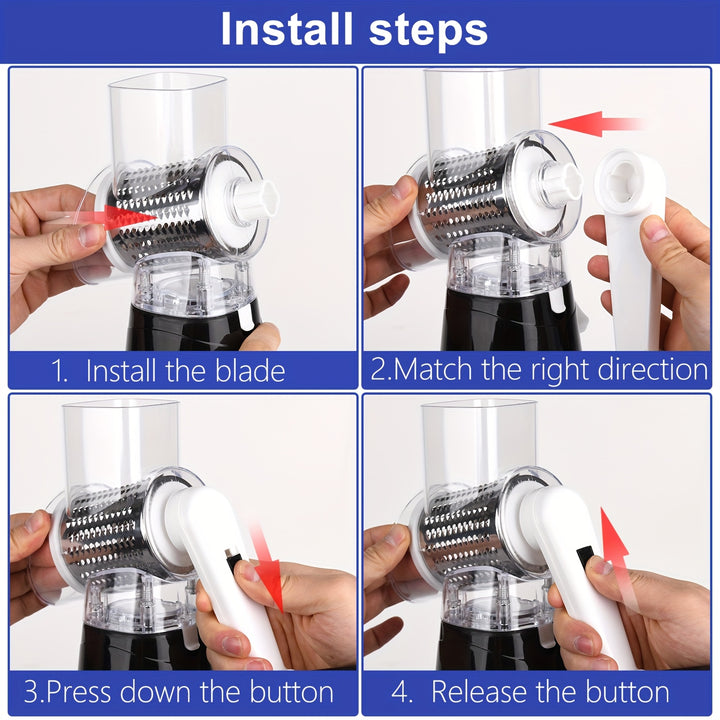 Install steps

1. Install the blade

2.Match the right direction

3.Press down the button

4. Release the button