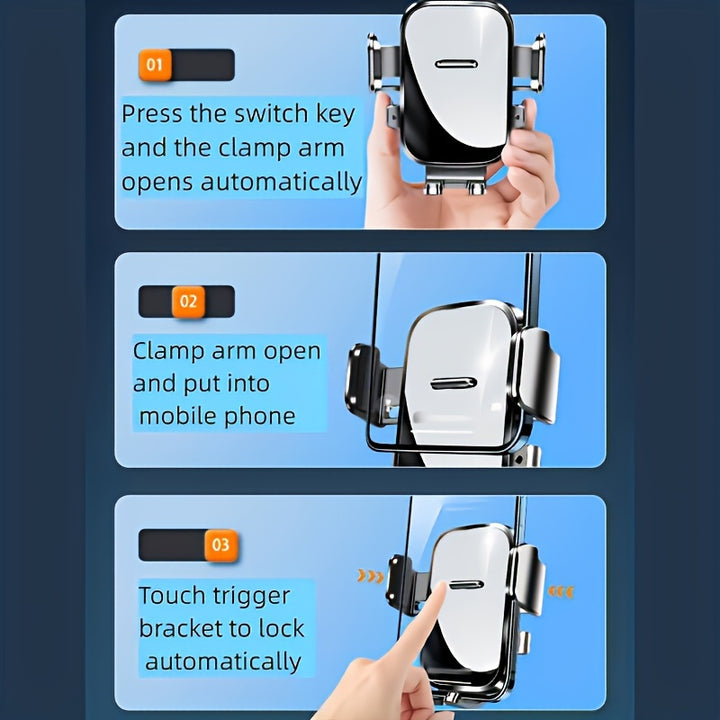 01

Press the switch key and the clamp arm opens automatically

02

Clamp arm open and put into mobile phone

03

Touch trigger bracket to lock automatically