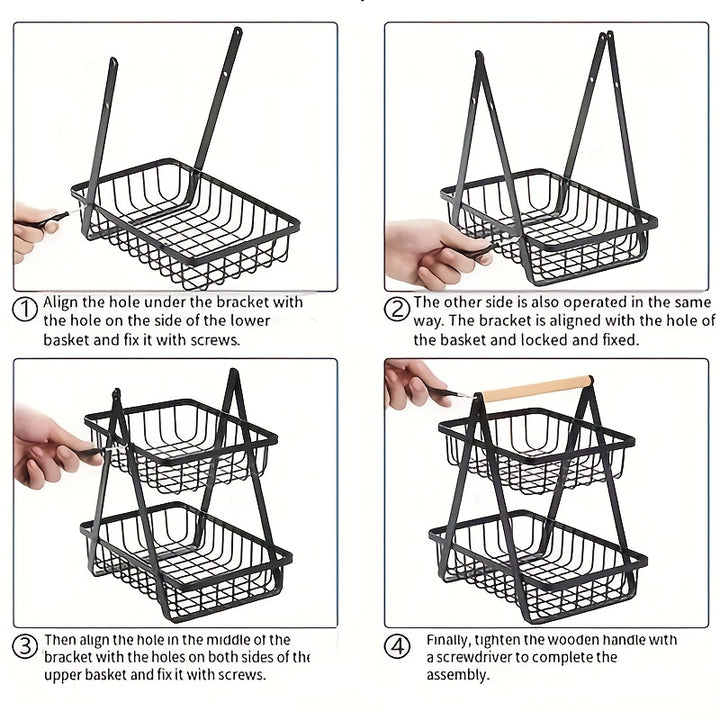 ① Align the hole under the bracket with the hole on the side of the lower basket and fix it with screws.

② The other side is also operated in the same way. The bracket is aligned with the hole of the basket and locked and fixed.

③ Then align the hole in the middle of the bracket with the holes on both sides of the upper basket and fix it with screws.

④ Finally, tighten the wooden handle with a screwdriver to complete the assembly.