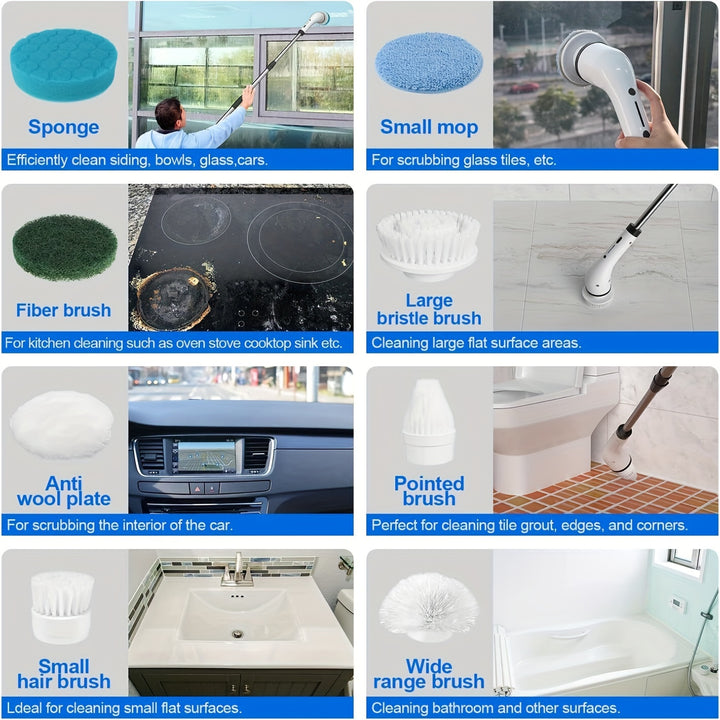 Sponge

Efficiently clean siding, bowls, glass,cars.

Small mop

For scrubbing glass tiles, etc.

Fiber brush

For kitchen cleaning such as oven stove cooktop sink etc.

Large bristle brush

Cleaning large flat surface areas.

Anti wool plate

For scrubbing the interior of the car.

Pointed brush

Perfect for cleaning tile grout, edges, and corners.

Small hair brush

Ldeal for cleaning small flat surfaces.

Wide range brush

Cleaning bathroom and other surfaces.