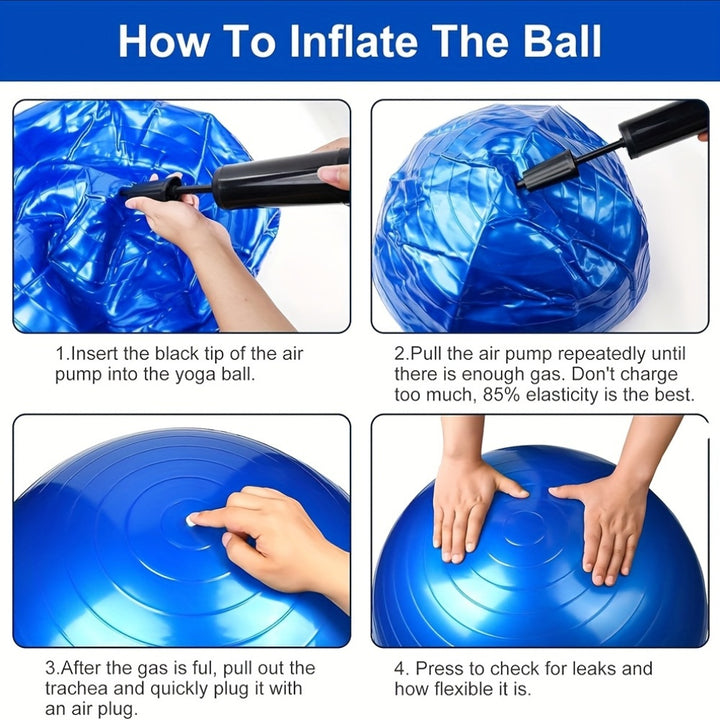 How To Inflate The Ball

1.Insert the black tip of the air pump into the yoga ball.

2.Pull the air pump repeatedly until there is enough gas. Don't charge too much, 85% elasticity is the best.

3.After the gas is ful, pull out the trachea and quickly plug it with an air plug.

4. Press to check for leaks and how flexible it is.