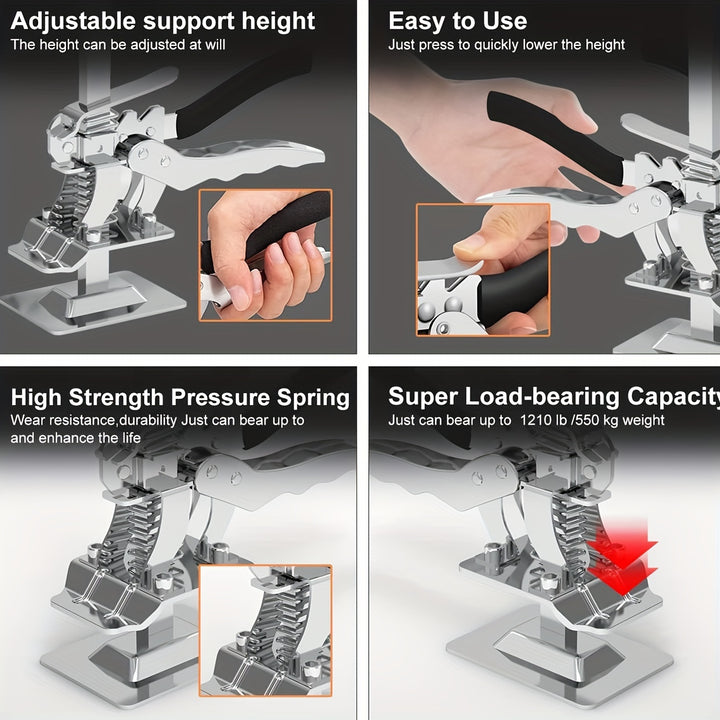 Adjustable support height
The height can be adjusted at will

Easy to Use
Just press to quickly lower the height

High Strength Pressure Spring
Wear resistance,durability Just can bear up to and enhance the life

Super Load-bearing Capacity
Just can bear up to 1210 lb /550 kg weight