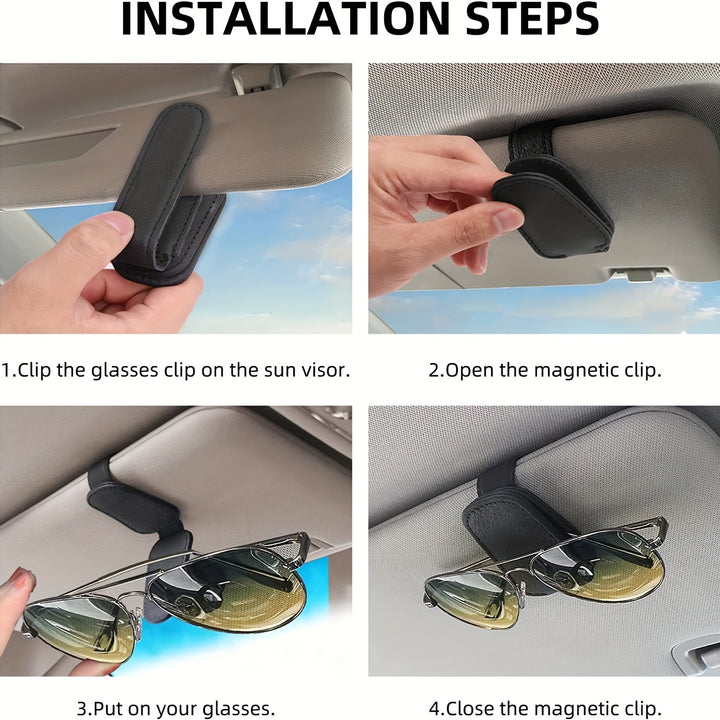 INSTALLATION STEPS

1.Clip the glasses clip on the sun visor.

2.Open the magnetic clip.

3.Put on your glasses.

4.Close the magnetic clip.