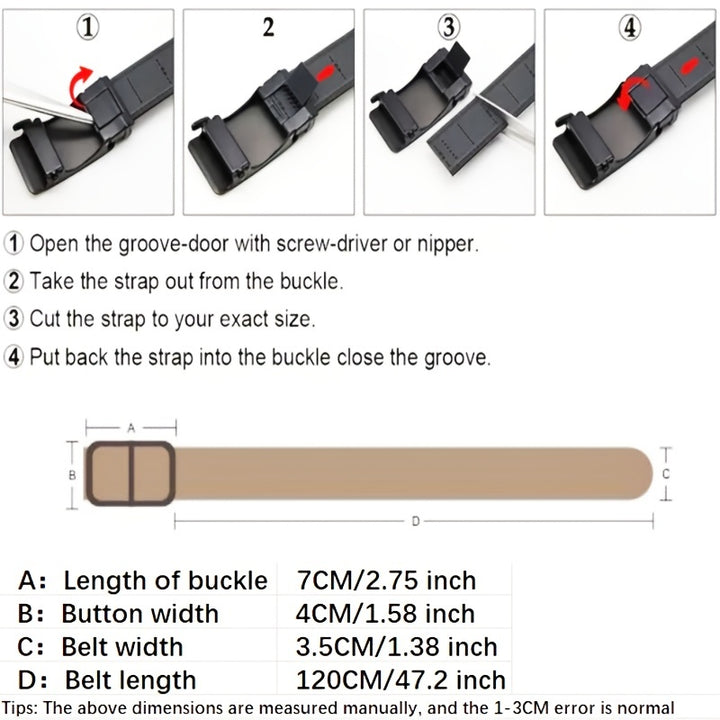 ①

2

③

④

① Open the groove-door with screw-driver or nipper.

② Take the strap out from the buckle.

③ Cut the strap to your exact size.

④ Put back the strap into the buckle close the groove.

A

B

C

D

| A: Length of buckle | 7CM/2.75 inch |
|---|---|
| B: Button width | 4CM/1.58 inch |
| C: Belt width | 3.5CM/1.38 inch |
| D: Belt length | 120CM/47.2 inch |

Tips: The above dimensions are measured manually, and the 1-3CM error is normal