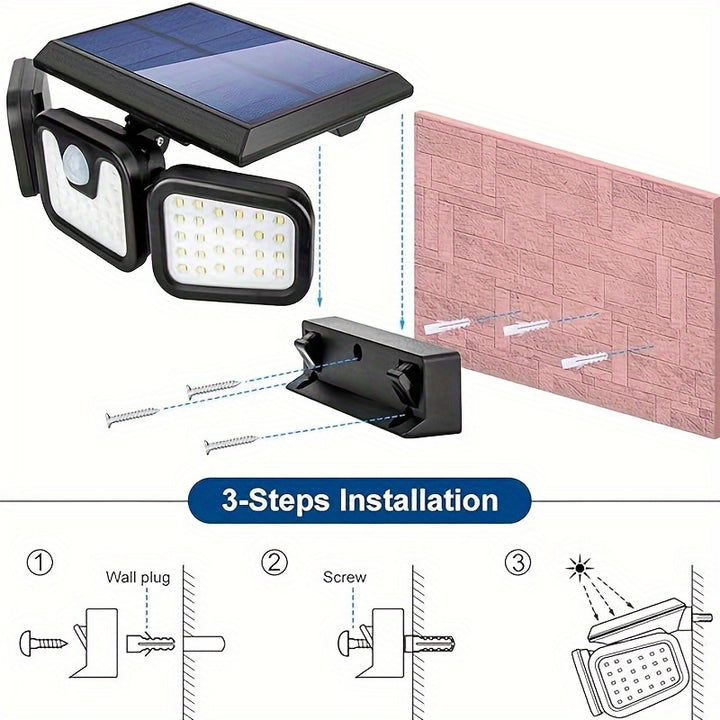 3-Steps Installation

①

Wall plug

②

Screw

③