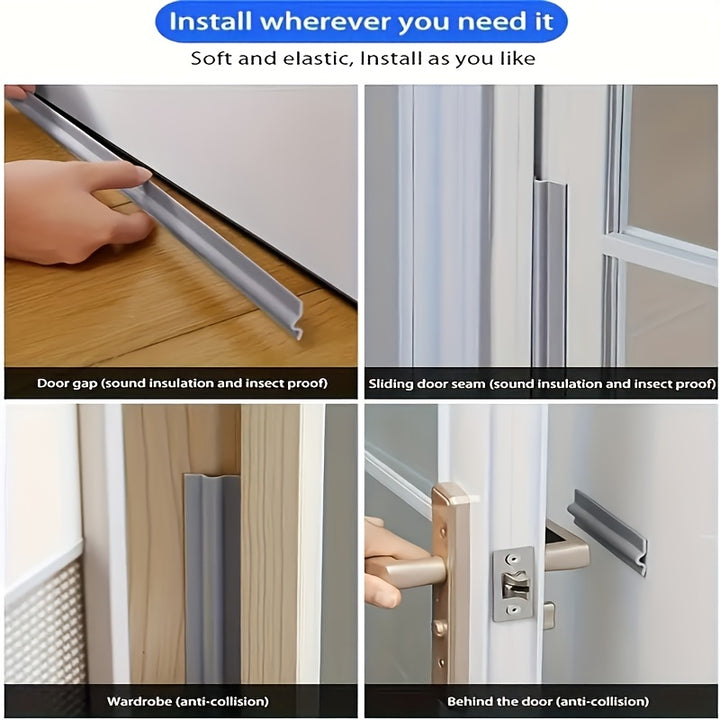 Install wherever you need it

Soft and elastic, Install as you like

Door gap (sound insulation and insect proof)

Sliding door seam (sound insulation and insect proof)

Wardrobe (anti-collision)

Behind the door (anti-collision)