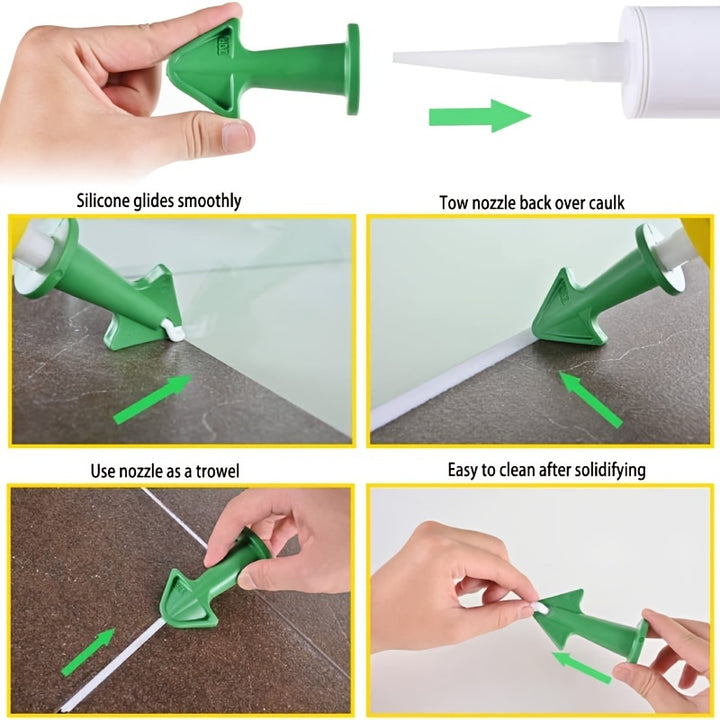 Silicone glides smoothly

Tow nozzle back over caulk

Use nozzle as a trowel

Easy to clean after solidifying