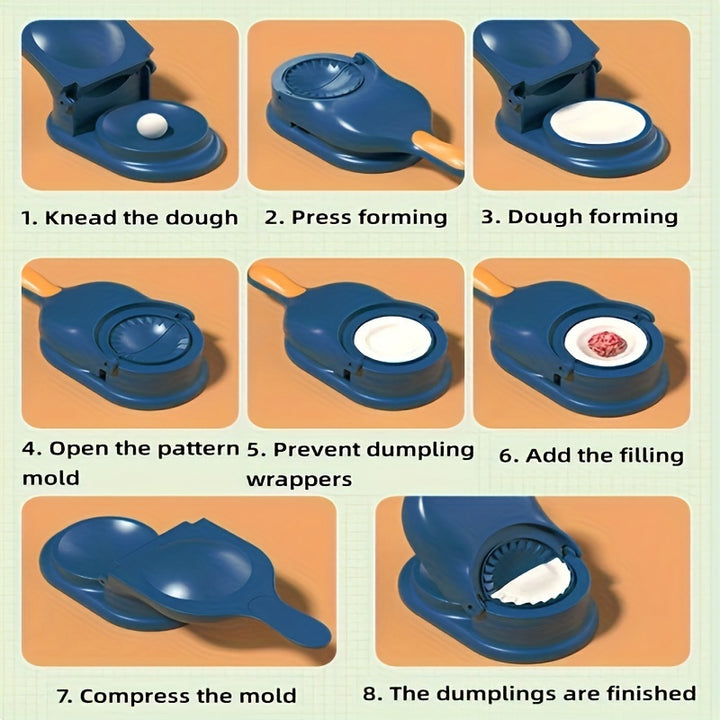 1. Knead the dough

2. Press forming

3. Dough forming

4. Open the pattern mold

5. Prevent dumpling wrappers

6. Add the filling

7. Compress the mold

8. The dumplings are finished