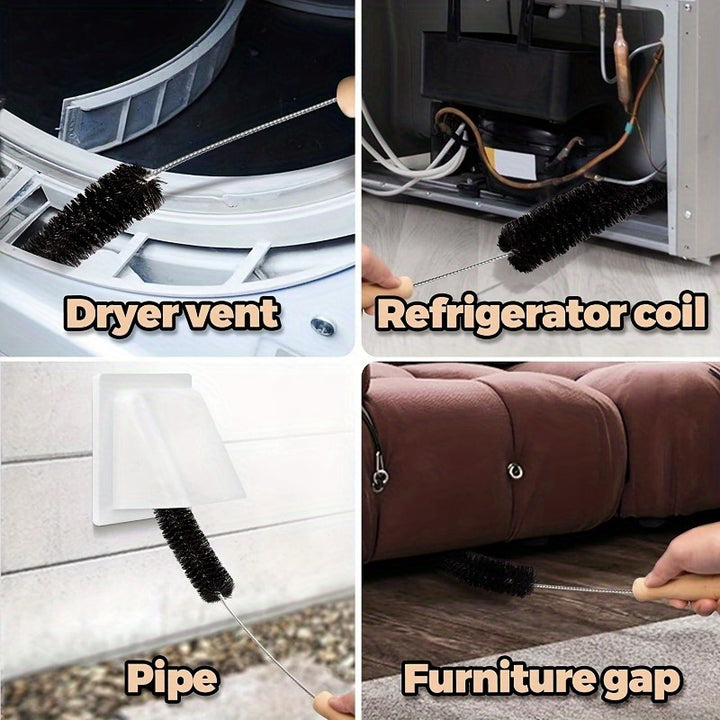 Dryer vent

Refrigerator coil

Pipe

Furniture gap