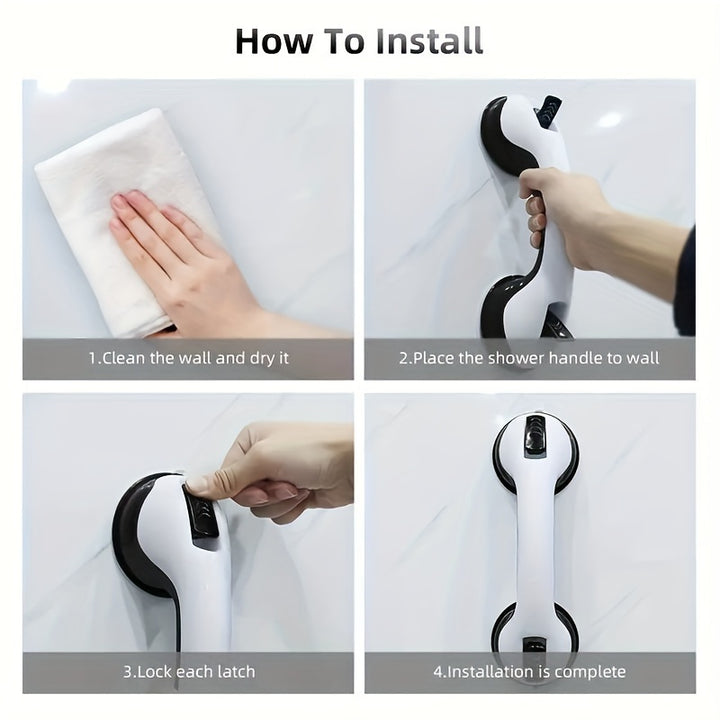 How To Install

1.Clean the wall and dry it

2.Place the shower handle to wall

3.Lock each latch

4.Installation is complete