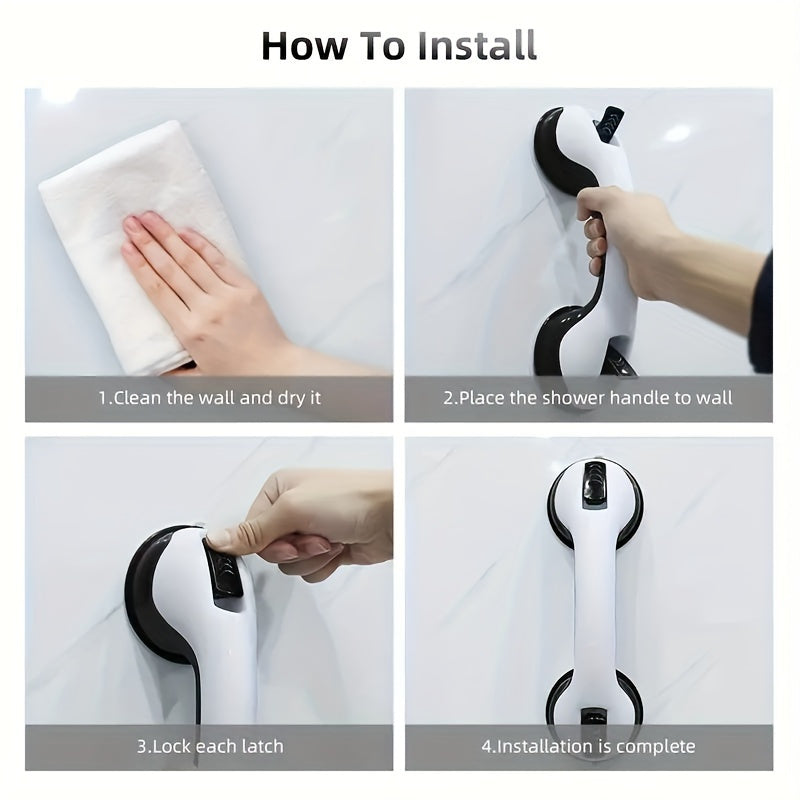 How To Install

1.Clean the wall and dry it

2.Place the shower handle to wall

3.Lock each latch

4.Installation is complete