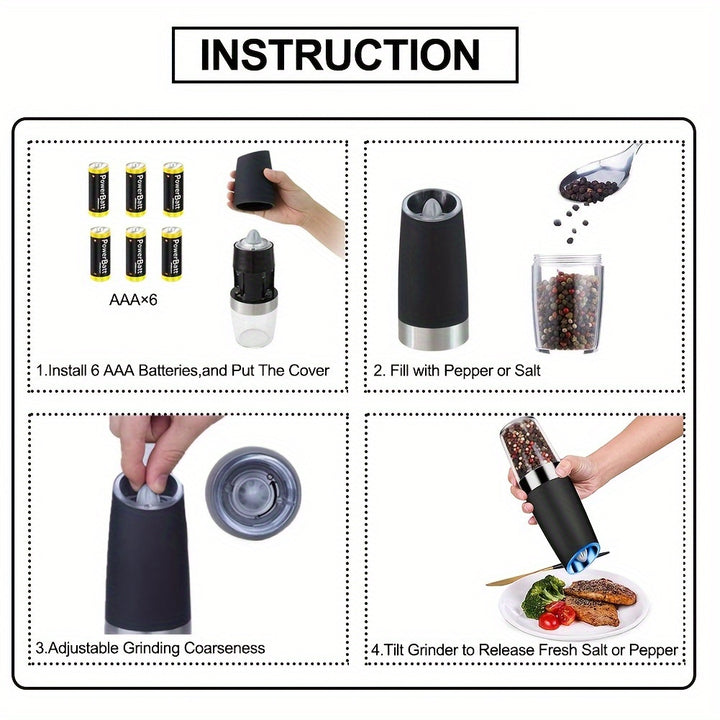 INSTRUCTION

PowerBatt PowerBatt PowerBatt
PowerBatt PowerBatt PowerBatt

AAA×6

1.Install 6 AAA Batteries,and Put The Cover

2. Fill with Pepper or Salt

3.Adjustable Grinding Coarseness

4.Tilt Grinder to Release Fresh Salt or Pepper