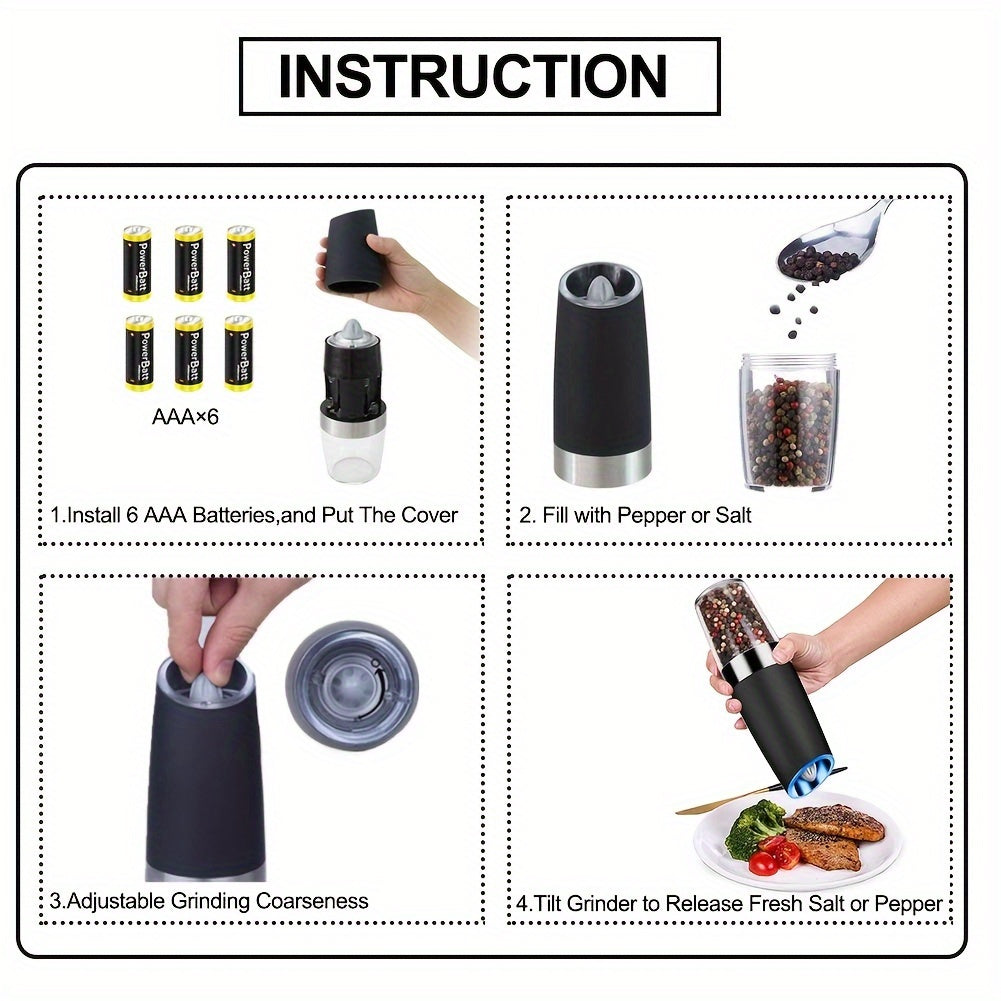 INSTRUCTION

PowerBatt PowerBatt PowerBatt
PowerBatt PowerBatt PowerBatt

AAA×6

1.Install 6 AAA Batteries,and Put The Cover

2. Fill with Pepper or Salt

3.Adjustable Grinding Coarseness

4.Tilt Grinder to Release Fresh Salt or Pepper