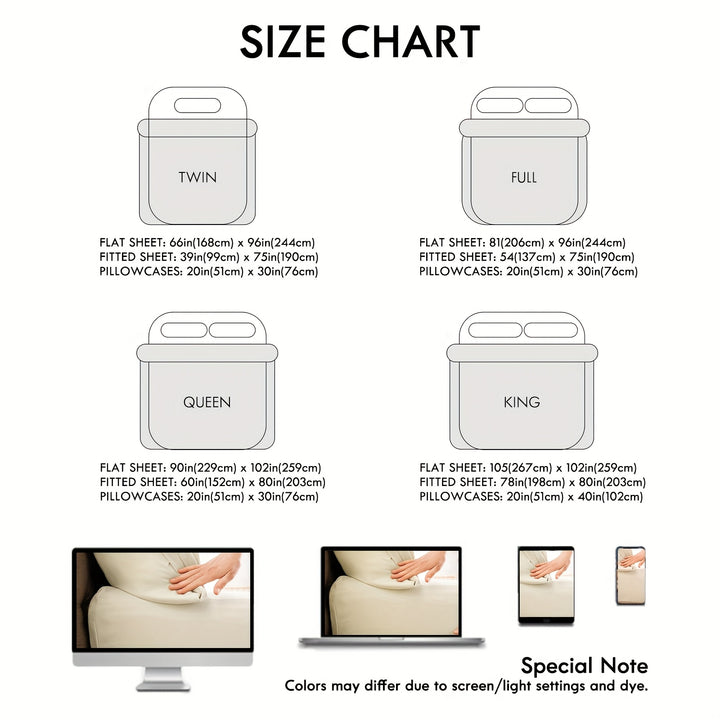 SIZE CHART

TWIN

FLAT SHEET: 66in(168cm) x 96in(244cm)
FITTED SHEET: 39in(99cm) x 75in(190cm)
PILLOWCASES: 20in(51cm) x 30in(76cm)

FULL

FLAT SHEET: 81(206cm) x 96in(244cm)
FITTED SHEET: 54(137cm) x 75in(190cm)
PILLOWCASES: 20in(51cm) x 30in(76cm)

QUEEN

FLAT SHEET: 90in(229cm) x 102in(259cm)
FITTED SHEET: 60in(152cm) x 80in(203cm)
PILLOWCASES: 20in(51cm) x 30in(76cm)

KING

FLAT SHEET: 105(267cm) x 102in(259cm)
FITTED SHEET: 78in(198cm) x 80in(203cm)
PILLOWCASES: 20in(51cm) x 40in(102cm)

Special Note
Colors may differ due to screen/light settings and dye.