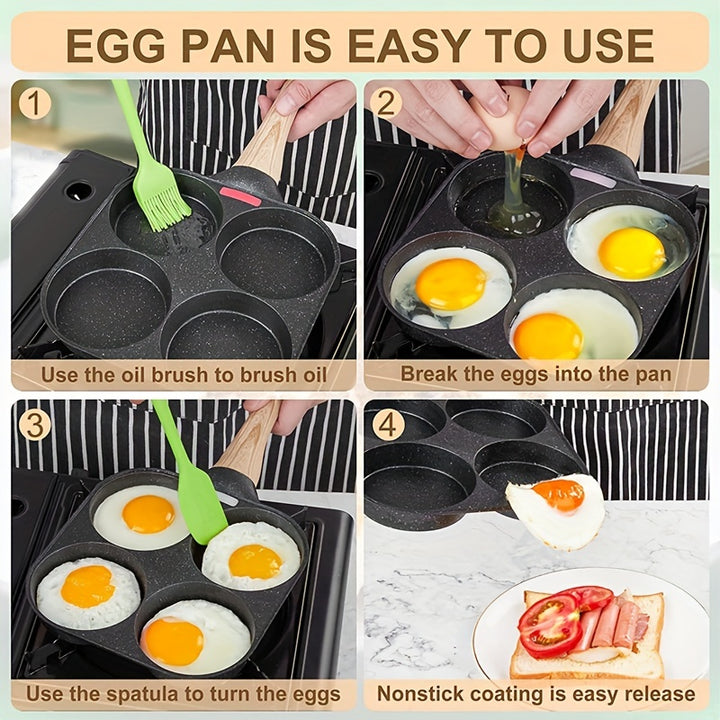 EGG PAN IS EASY TO USE

1

Use the oil brush to brush oil

2

Break the eggs into the pan

3

Use the spatula to turn the eggs

4

Nonstick coating is easy release