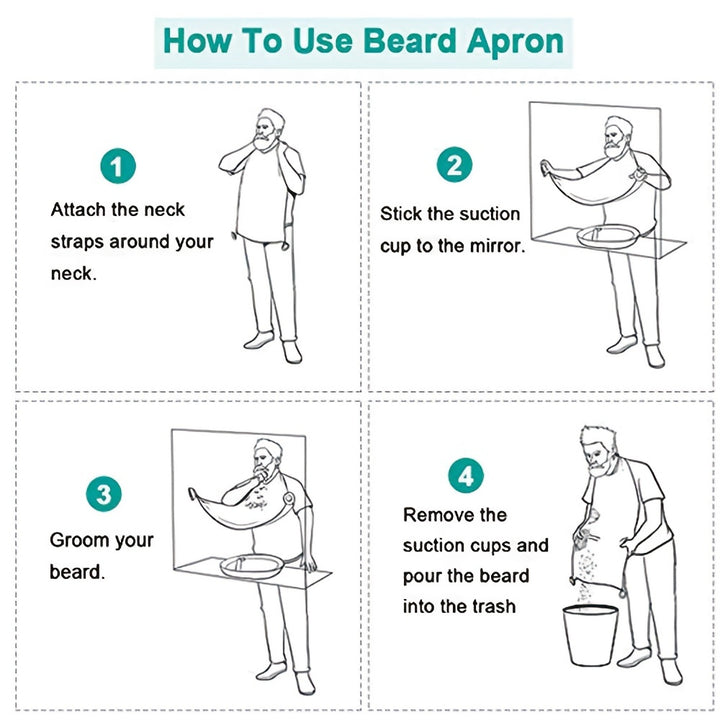 How To Use Beard Apron

1

Attach the neck straps around your neck.

2

Stick the suction cup to the mirror.

3

Groom your beard.

4

Remove the suction cups and pour the beard into the trash