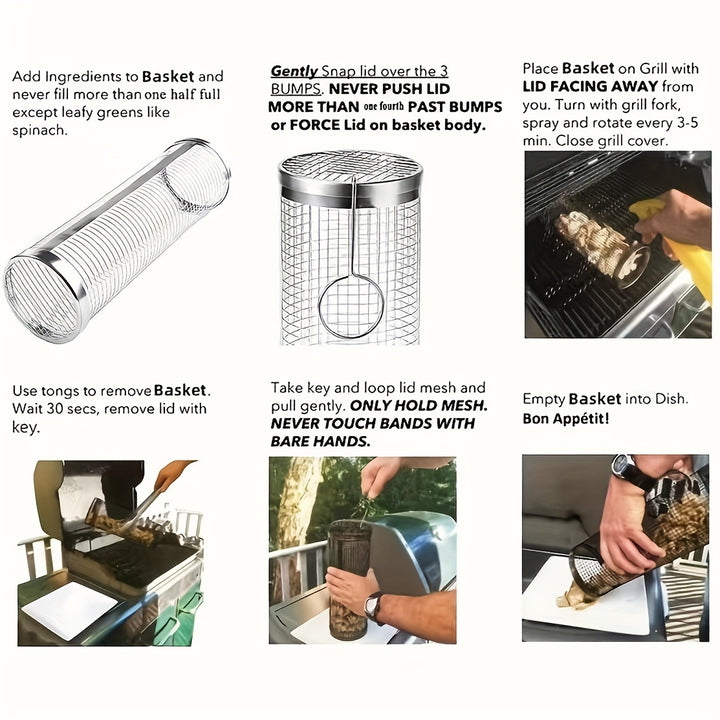 Add Ingredients to Basket and never fill more than one half full except leafy greens like spinach.

Gently Snap lid over the 3 BUMPS. NEVER PUSH LID MORE THAN one fourth PAST BUMPS or FORCE Lid on basket body.

Place Basket on Grill with LID FACING AWAY from you. Turn with grill fork, spray and rotate every 3-5 min. Close grill cover.

Use tongs to remove Basket. Wait 30 secs, remove lid with key.

Take key and loop lid mesh and pull gently. ONLY HOLD MESH. NEVER TOUCH BANDS WITH BARE HANDS.

Empty Basket into Dish. Bon Appétit!